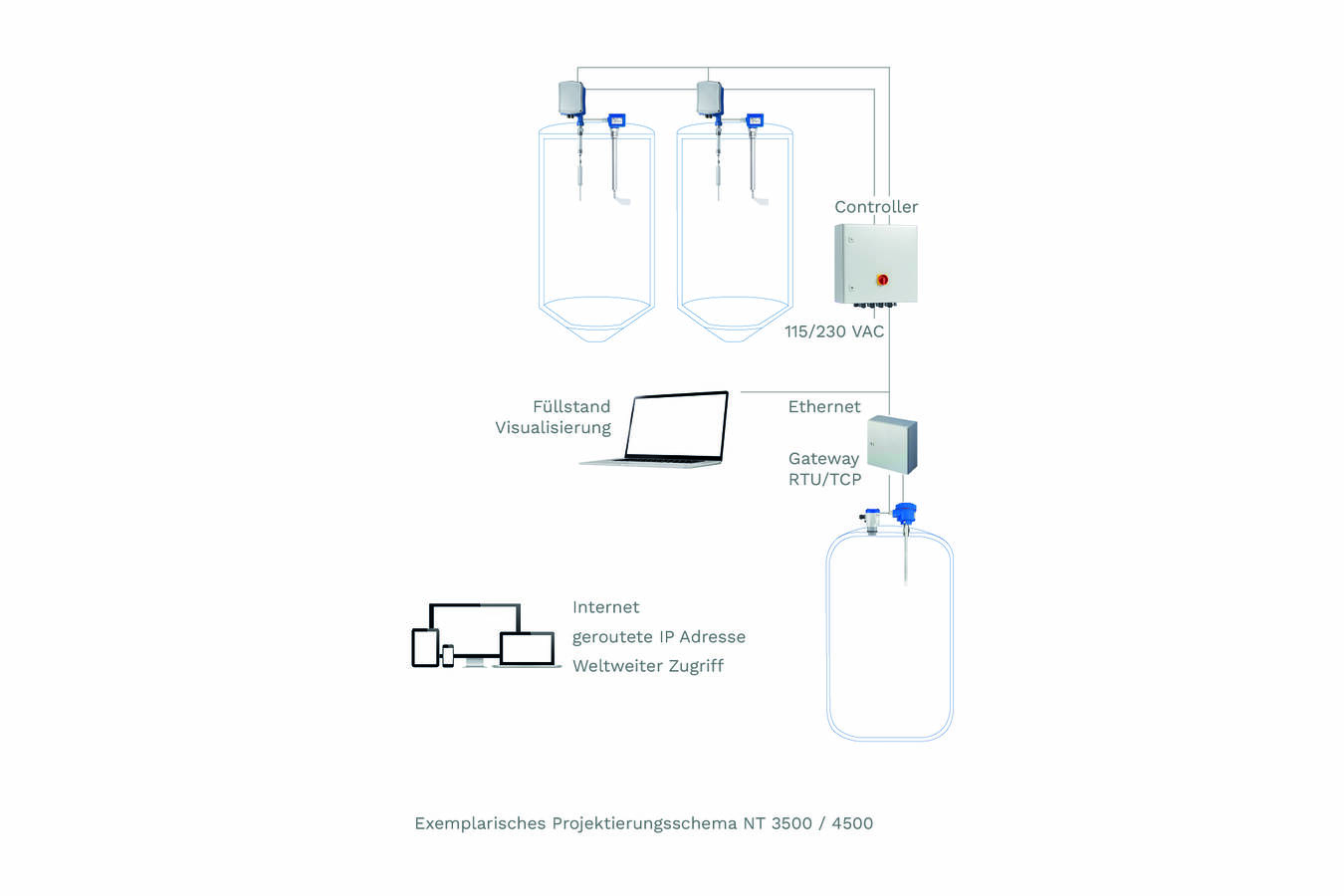 Controller

115/230 VAC

Füllstand
Visualisierung

Ethernet

Gateway
RTU/TCP

Internet
geroutete IP Adresse
Weltweiter Zugriff

Exemplarisches Projektierungsschema NT 3500 / 4500