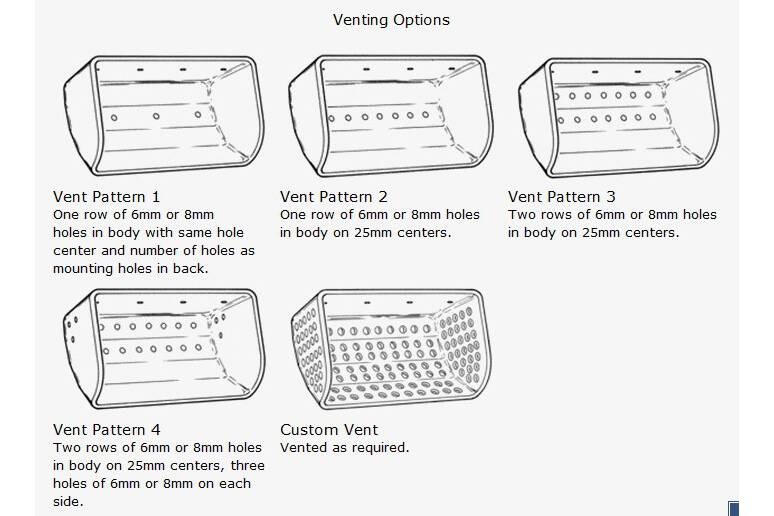 Venting Options

Vent Pattern 1
One row of 6mm or 8mm holes in body with same hole center and number of holes as mounting holes in back.

Vent Pattern 2
One row of 6mm or 8mm holes in body on 25mm centers.

Vent Pattern 3
Two rows of 6mm or 8mm holes in body on 25mm centers.

Vent Pattern 4
Two rows of 6mm or 8mm holes in body on 25mm centers, three holes of 6mm or 8mm on each side.

Custom Vent
Vented as required.